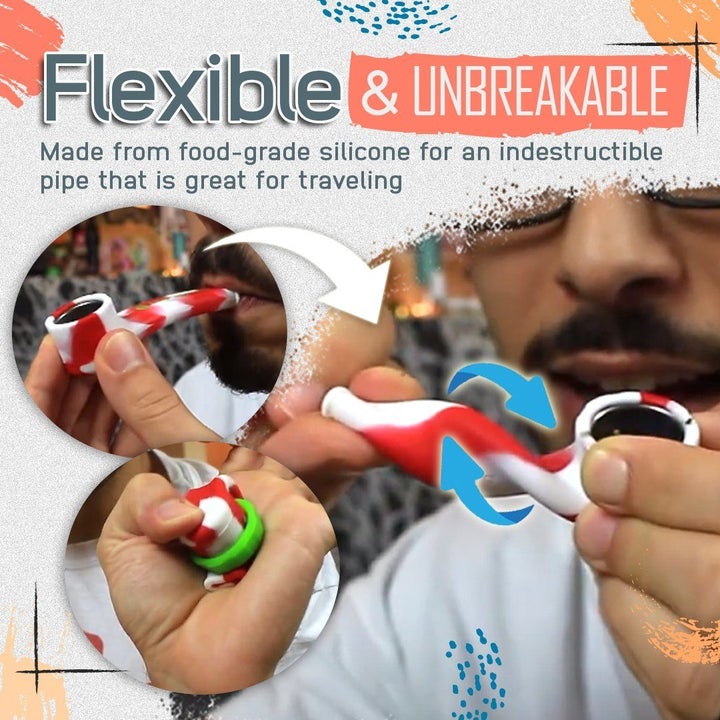 Flexible & UNBREAKABLE

Made from food-grade silicone for an indestructible pipe that is great for traveling