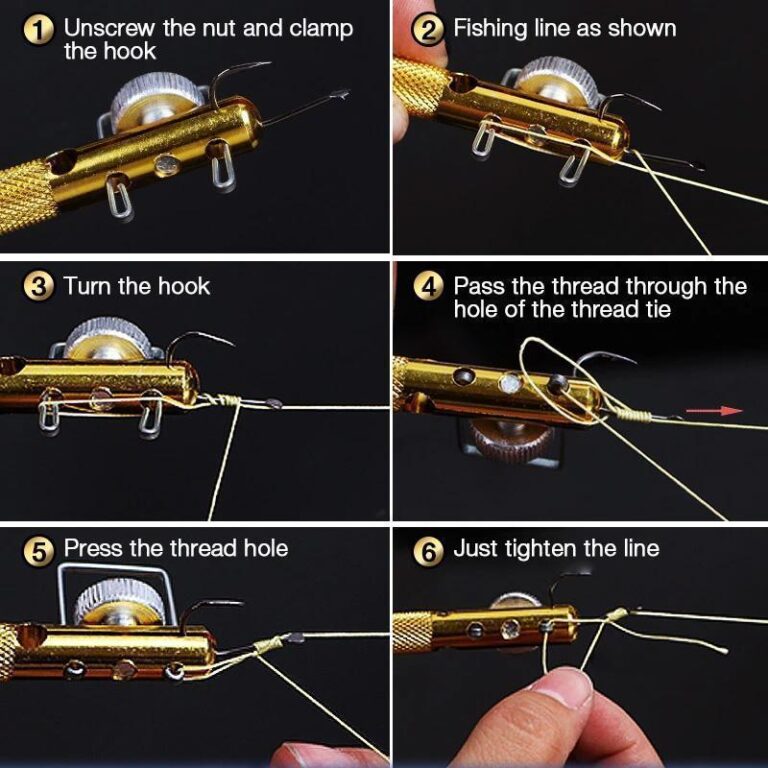 1 Unscrew the nut and clamp the hook

2 Fishing line as shown

3 Turn the hook

4 Pass the thread through the hole of the thread tie

5 Press the thread hole

6 Just tighten the line