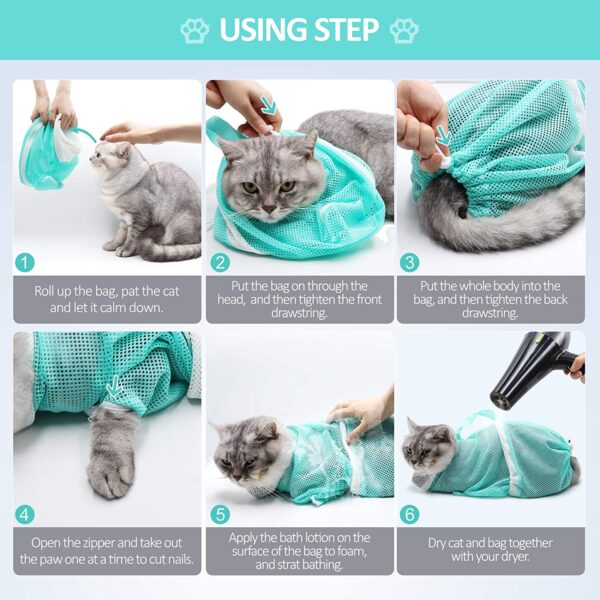 USING STEP

1
Roll up the bag, pat the cat and let it calm down.

2
Put the bag on through the head, and then tighten the front drawstring.

3
Put the whole body into the bag, and then tighten the back drawstring.

4
Open the zipper and take out the paw one at a time to cut nails.

5
Apply the bath lotion on the surface of the bag to foam, and strat bathing.

6
Dry cat and bag together with your dryer.