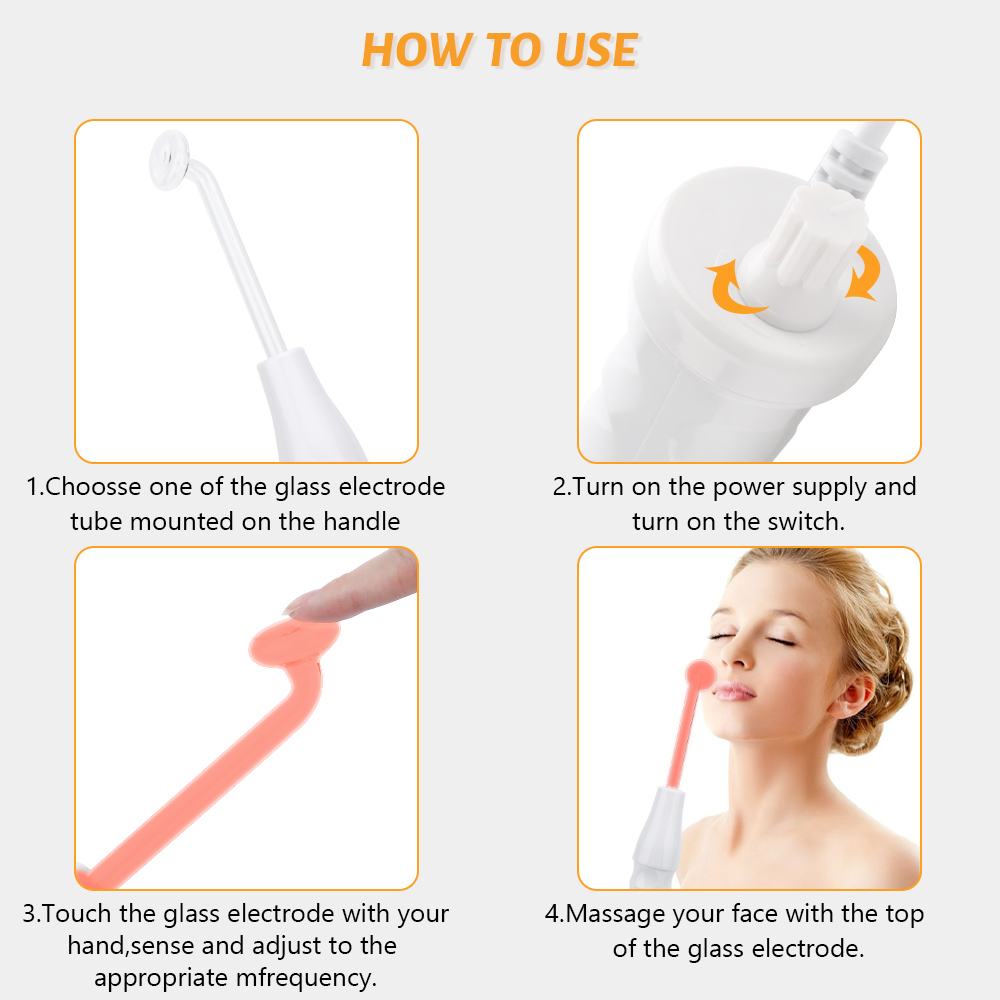 HOW TO USE

1.Choosse one of the glass electrode tube mounted on the handle

2.Turn on the power supply and turn on the switch.

3.Touch the glass electrode with your hand,sense and adjust to the appropriate mfrequency.

4.Massage your face with the top of the glass electrode.