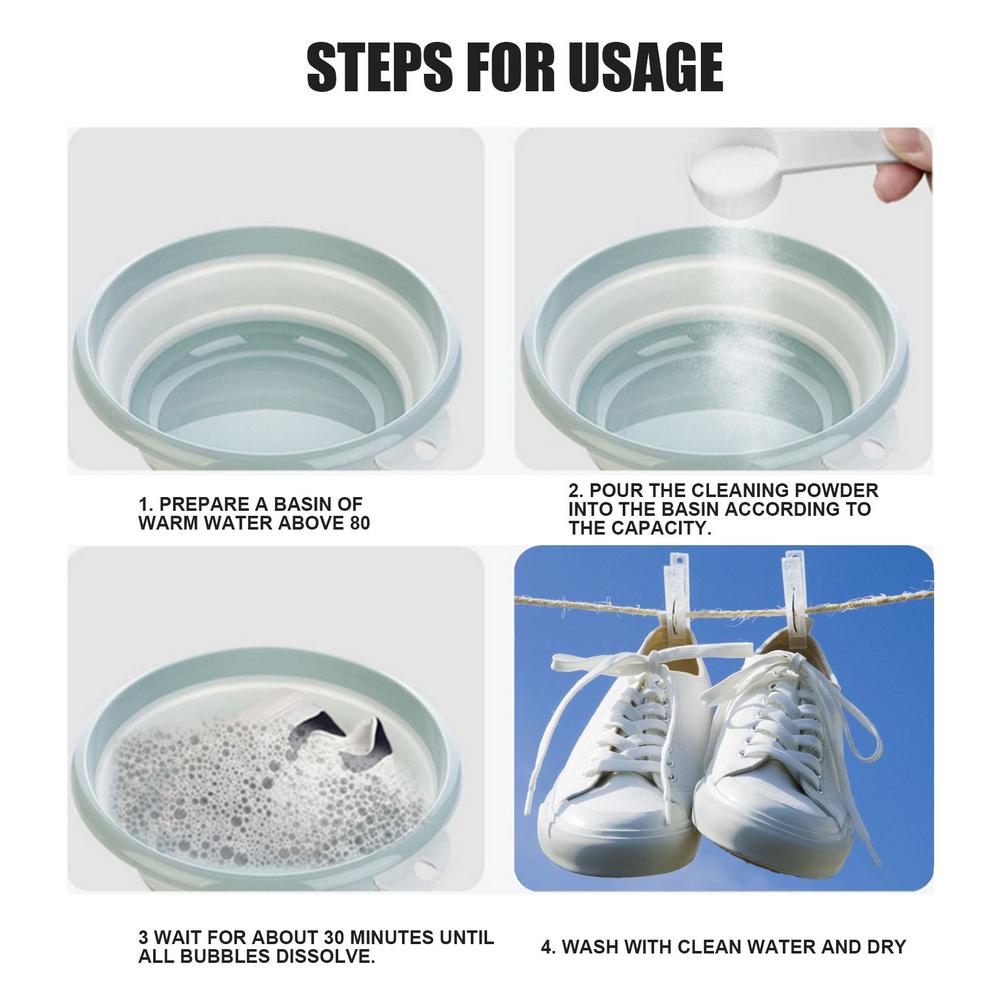 STEPS FOR USAGE

1. PREPARE A BASIN OF WARM WATER ABOVE 80

2. POUR THE CLEANING POWDER INTO THE BASIN ACCORDING TO THE CAPACITY.

3 WAIT FOR ABOUT 30 MINUTES UNTIL ALL BUBBLES DISSOLVE.

4. WASH WITH CLEAN WATER AND DRY