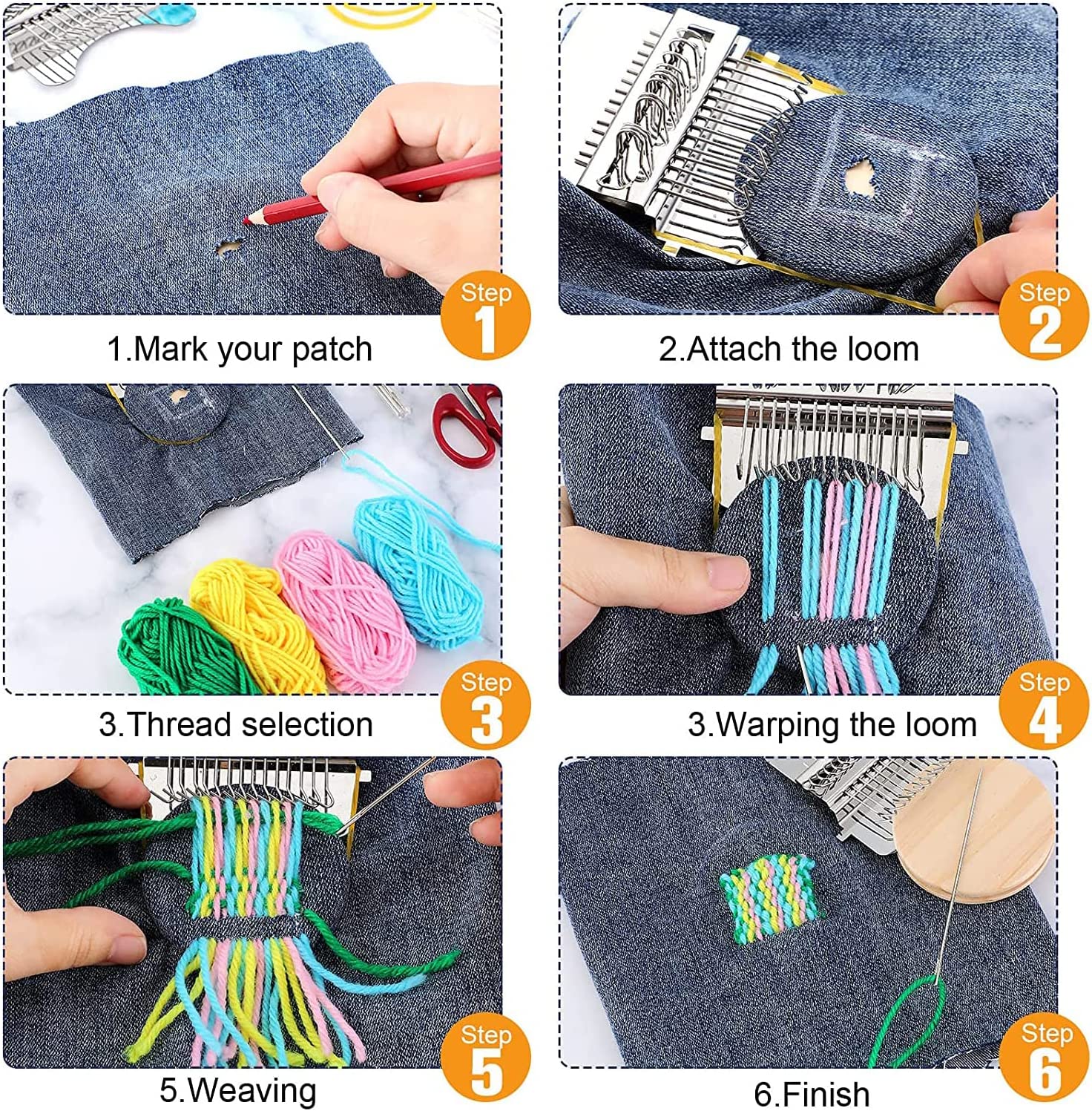 Step 1
1.Mark your patch

Step 2
2.Attach the loom

Step 3
3.Thread selection

Step 4
3.Warping the loom

Step 5
5.Weaving

Step 6
6.Finish