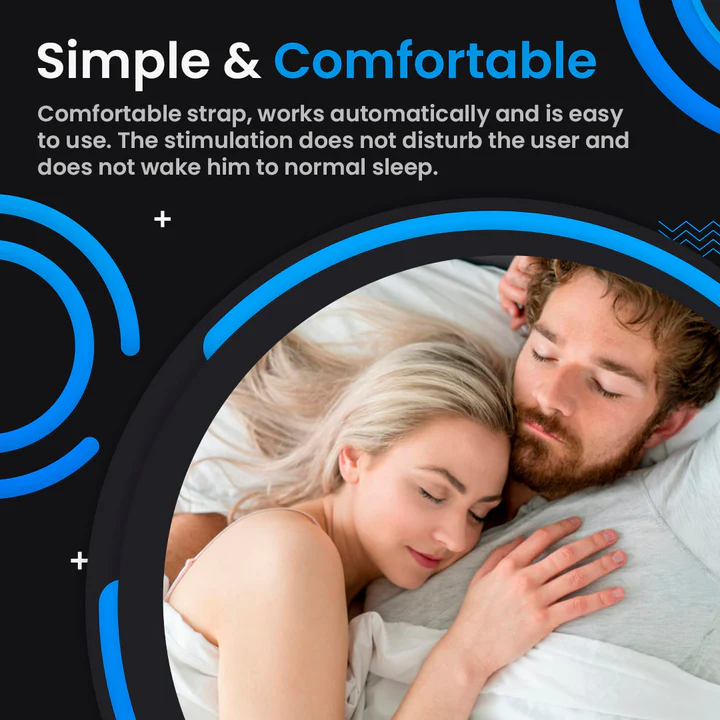 Simple & Comfortable

Comfortable strap, works automatically and is easy to use. The stimulation does not disturb the user and does not wake him to normal sleep.