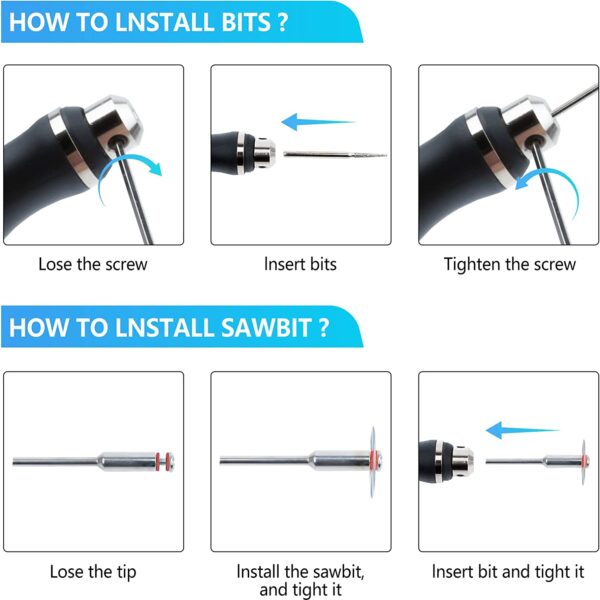 HOW TO LNSTALL BITS ?

Lose the screw

Insert bits

Tighten the screw

HOW TO LNSTALL SAWBIT ?

Lose the tip

Install the sawbit, and tight it

Insert bit and tight it