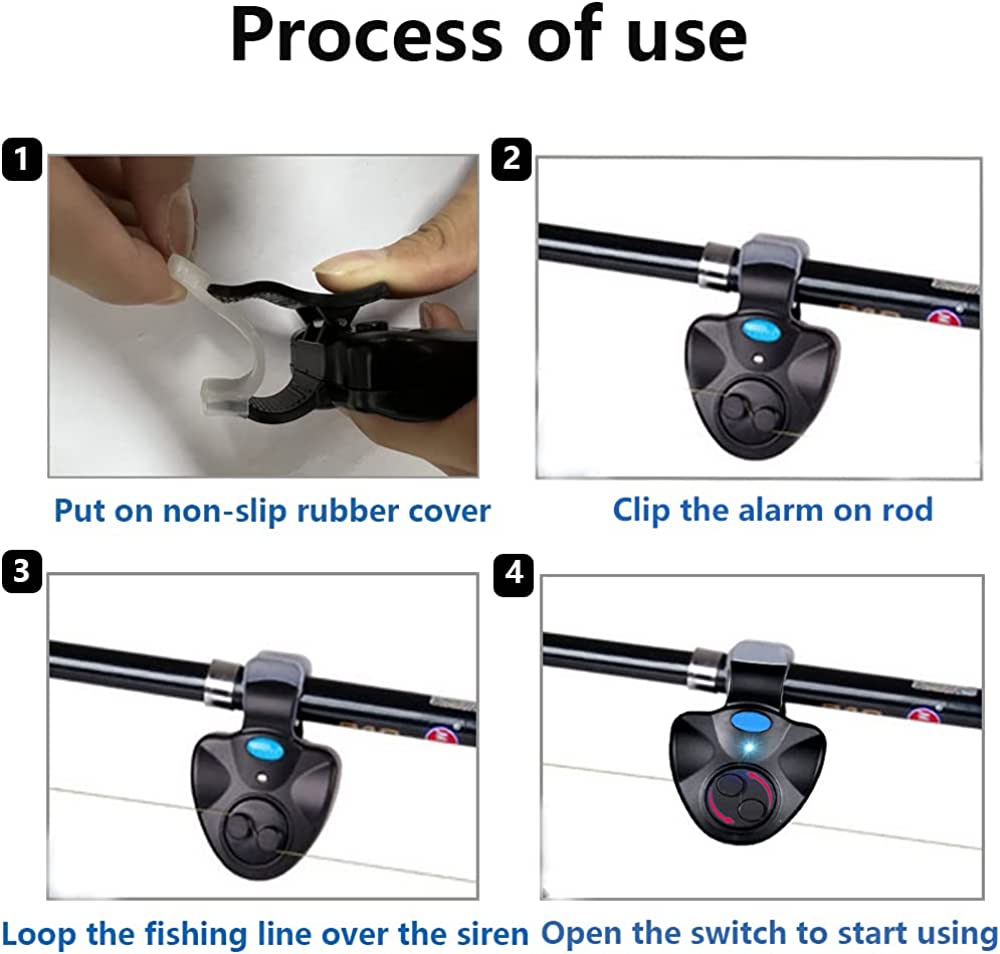 Process of use

1

Put on non-slip rubber cover

2

Clip the alarm on rod

3

Loop the fishing line over the siren

4

Open the switch to start using