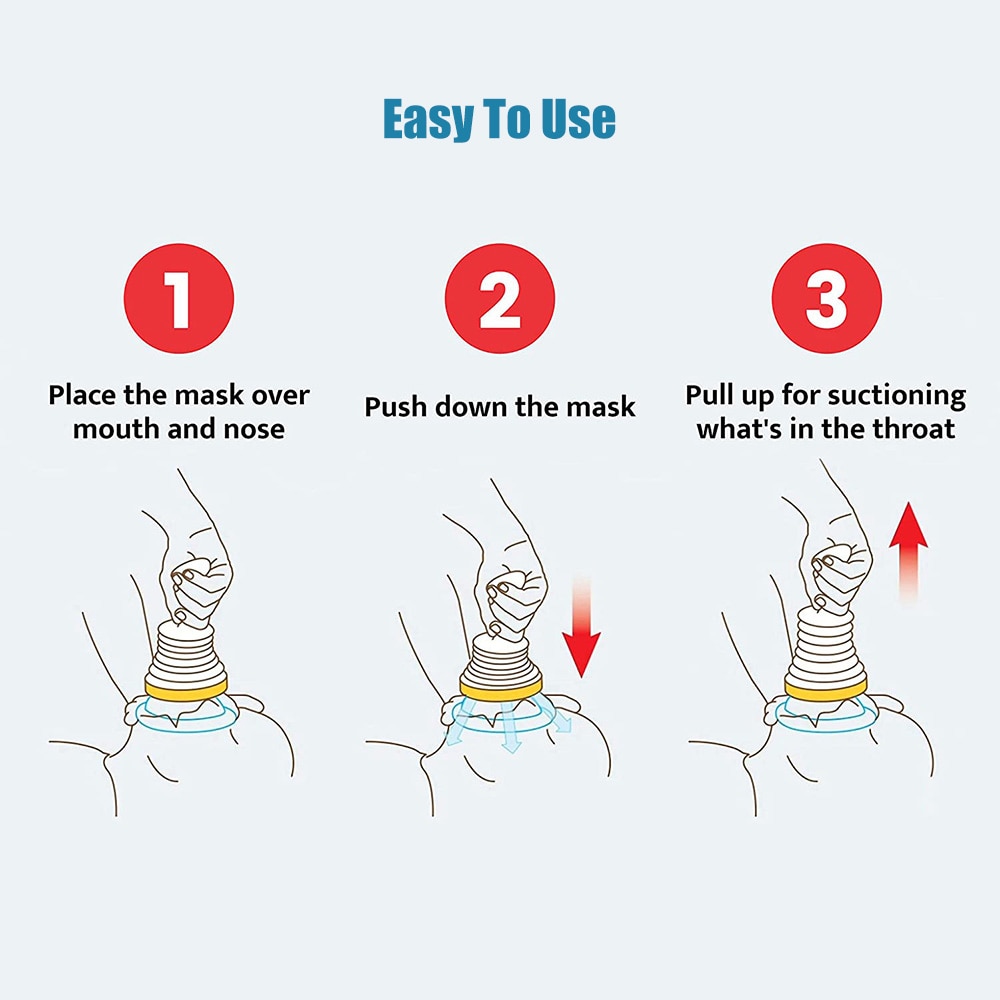 Easy To Use

1

Place the mask over mouth and nose

2

Push down the mask

3

Pull up for suctioning what's in the throat