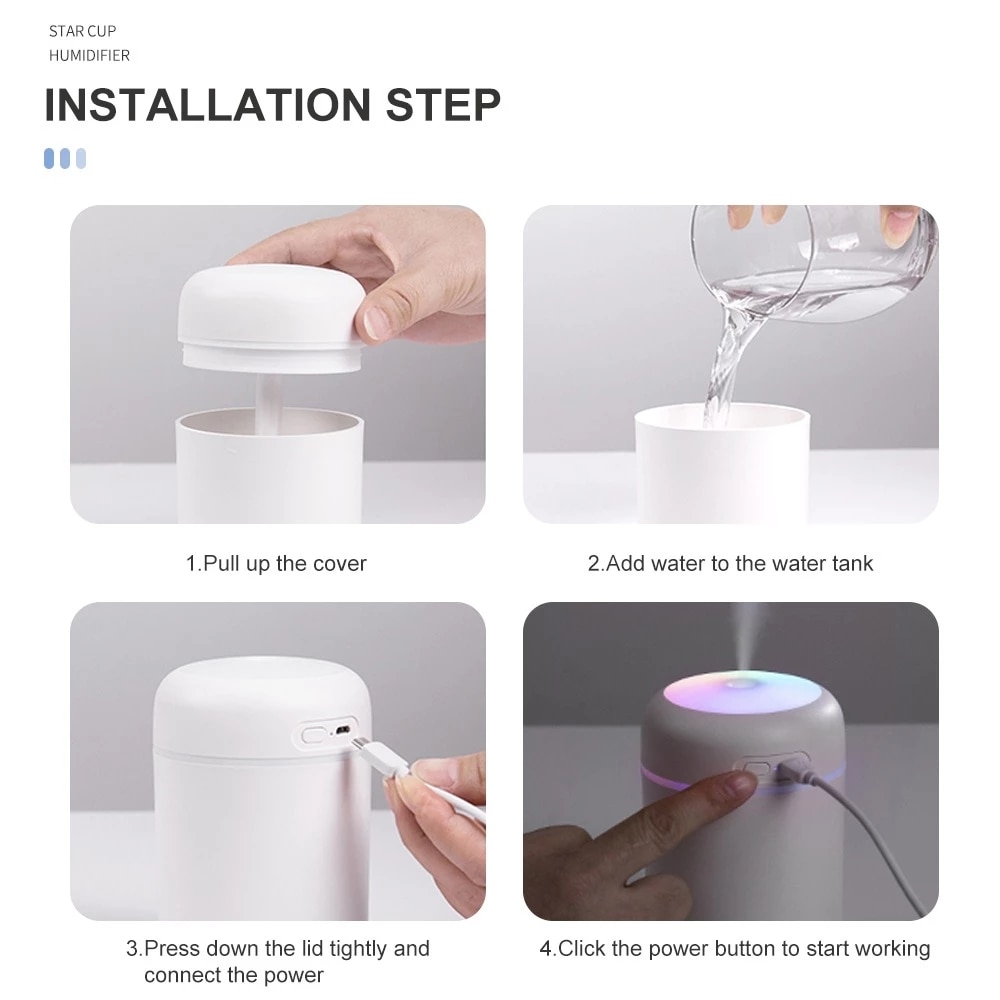 STAR CUP
HUMIDIFIER

INSTALLATION STEP

1.Pull up the cover

2.Add water to the water tank

3.Press down the lid tightly and connect the power

4.Click the power button to start working